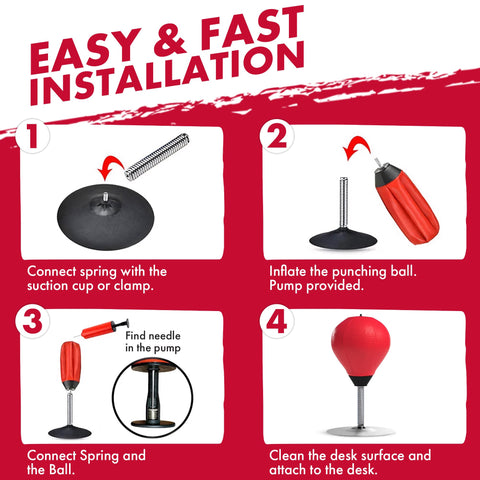 EASY & FAST INSTALLATION

1

Connect spring with the suction cup or clamp.

2

Inflate the punching ball. Pump provided.

3

Find needle in the pump

Connect Spring and the Ball.

4

Clean the desk surface and attach to the desk.